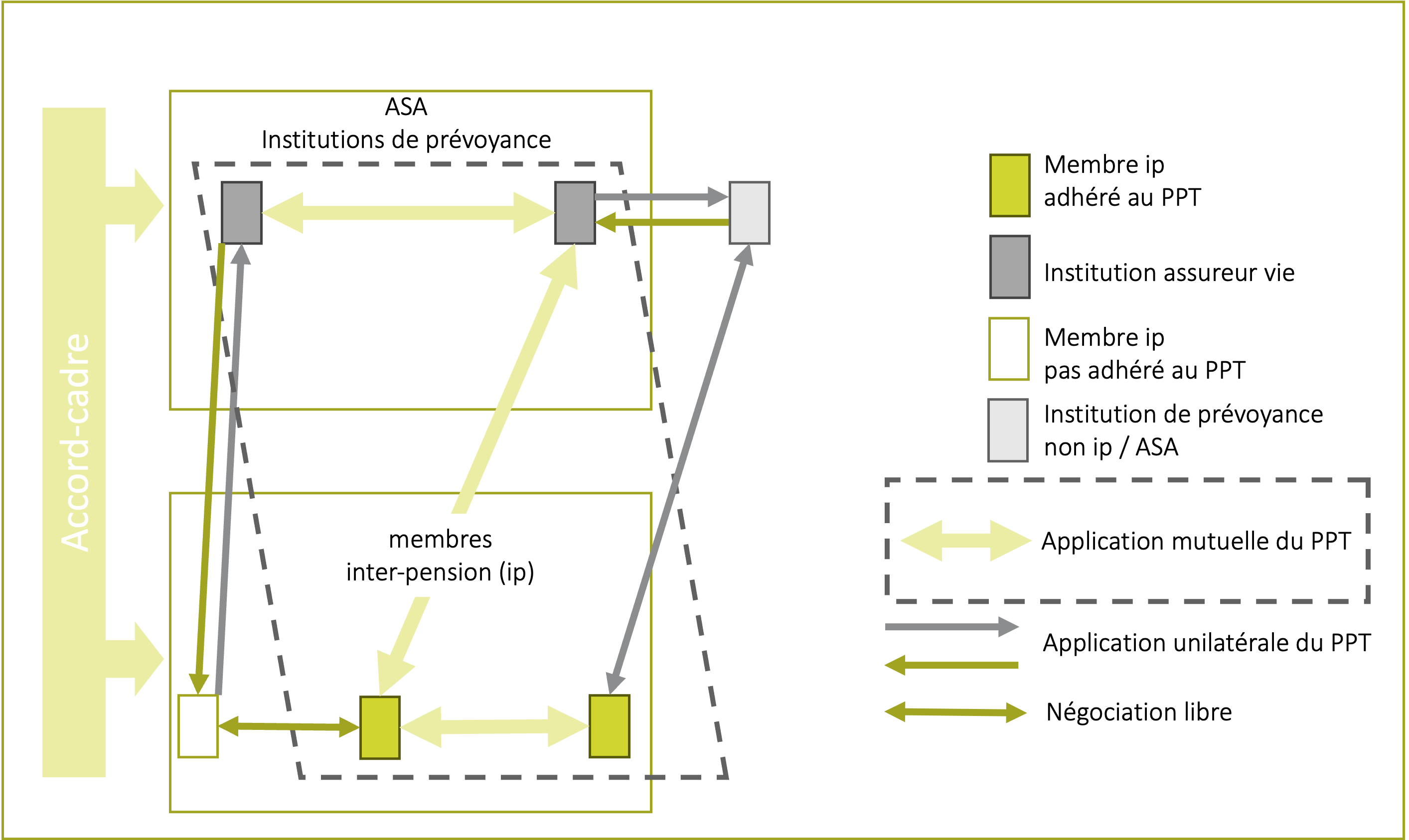 Accord-cadre

ASA
Institutions de prévoyance

membres
inter-pension (ip)

Membre ip
adhéré au PPT

Institution assureur vie

Membre ip
pas adhéré au PPT

Institution de prévoyance
non ip / ASA

Application mutuelle du PPT

Application unilatérale du PPT

Négociation libre