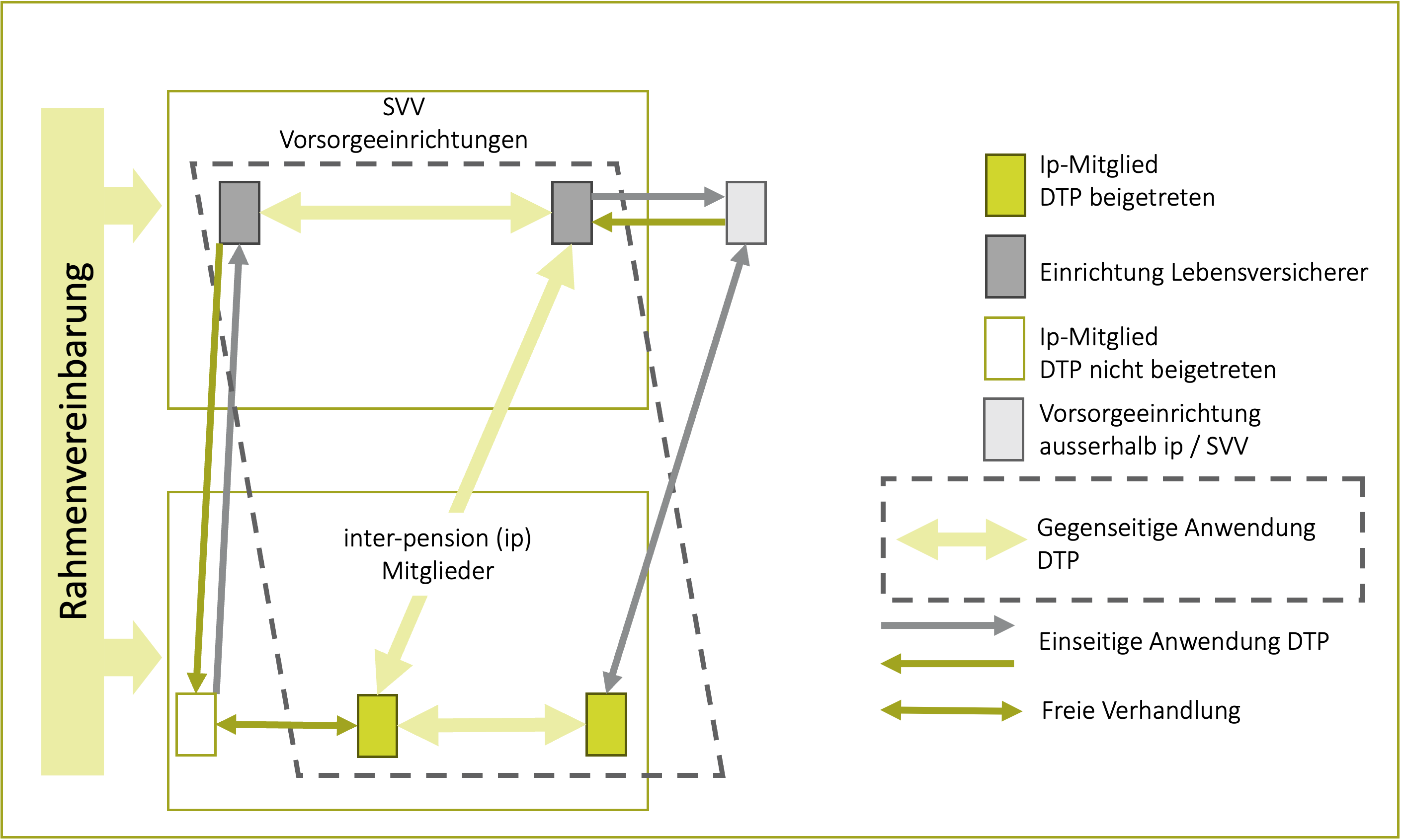 Rahmenvereinbarung

SVV
Vorsorgeeinrichtungen

inter-pension (ip)
Mitglieder

Ip-Mitglied
DTP beigetreten

Einrichtung Lebensversicherer

Ip-Mitglied
DTP nicht beigetreten

Vorsorgeeinrichtung
ausserhalb ip / SVV

Gegenseitige Anwendung
DTP

Einseitige Anwendung DTP

Freie Verhandlung